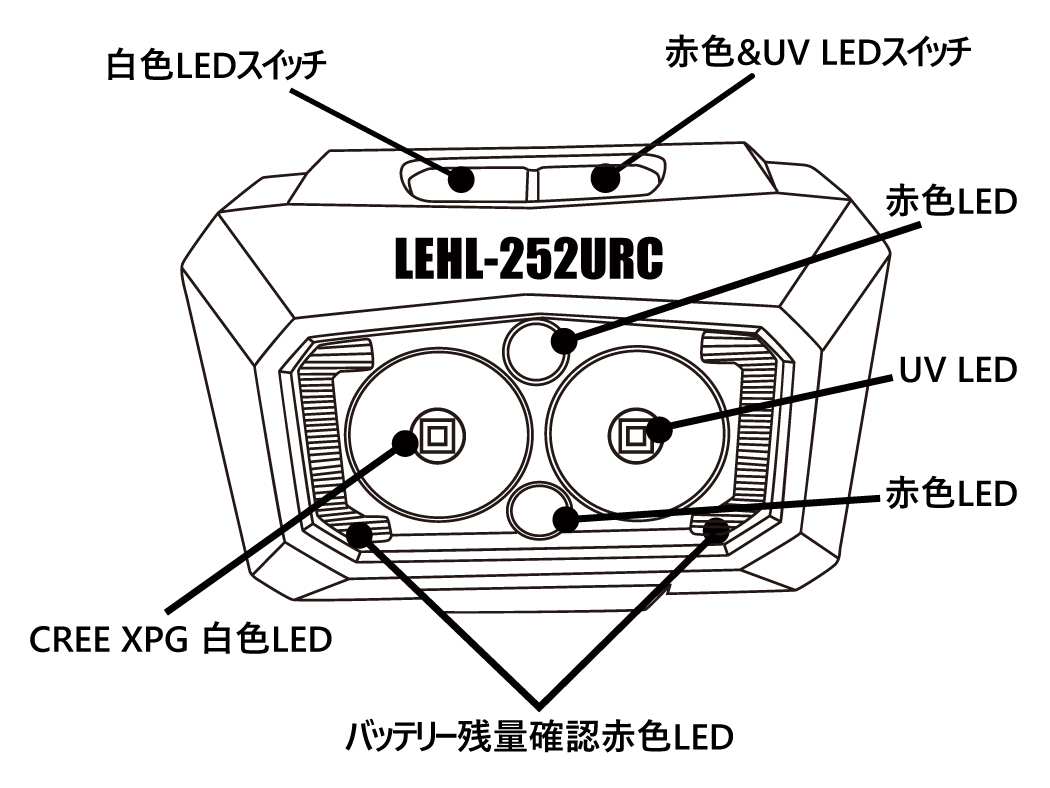 白色LEDスイッチ

赤色&UV LEDスイッチ

赤色LED

LEHL-252URC

UV LED

赤色LED

CREE XPG 白色LED

バッテリー残量確認赤色LED