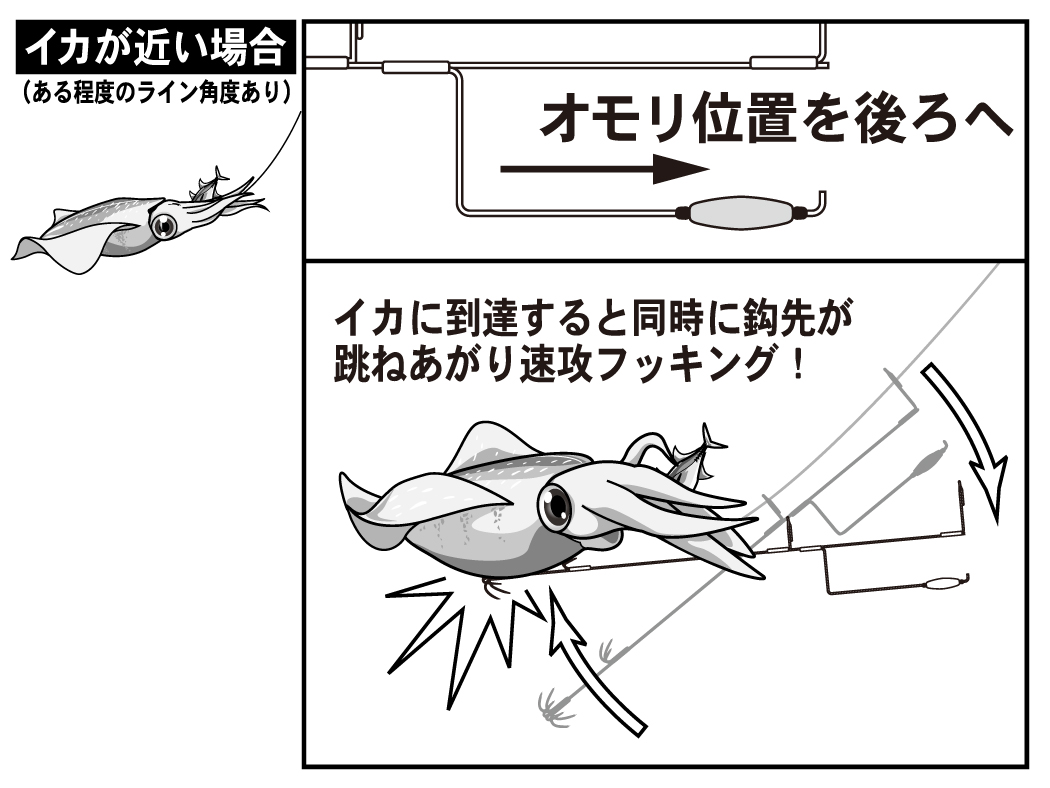 イカが近い場合
(ある程度のライン角度あり)

オモリ位置を後ろへ

イカに到達すると同時に鈎先が跳ねあがり速攻フッキング!