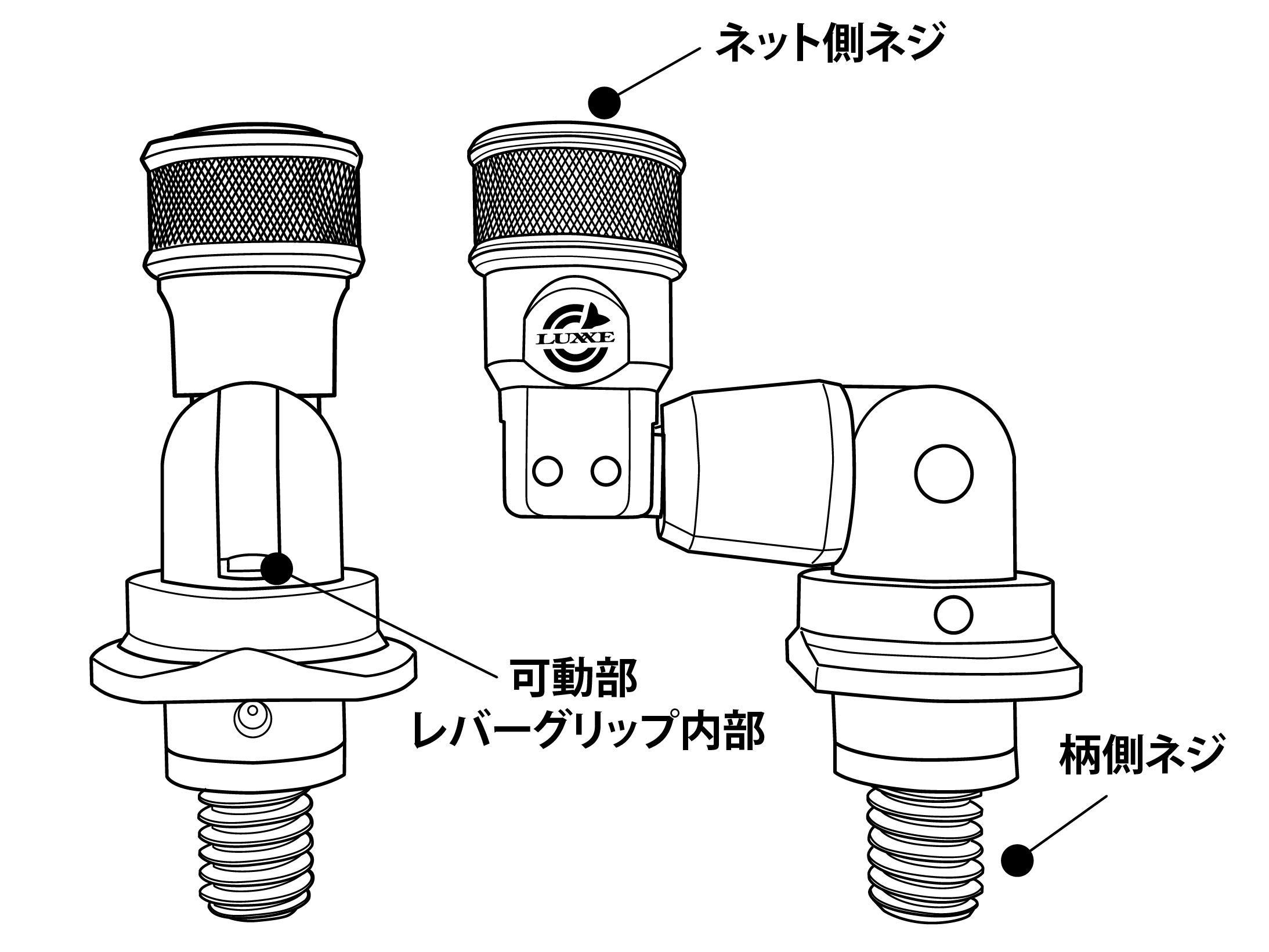 ネット側ネジ

LUXXE

可動部
レバーグリップ内部

柄側ネジ