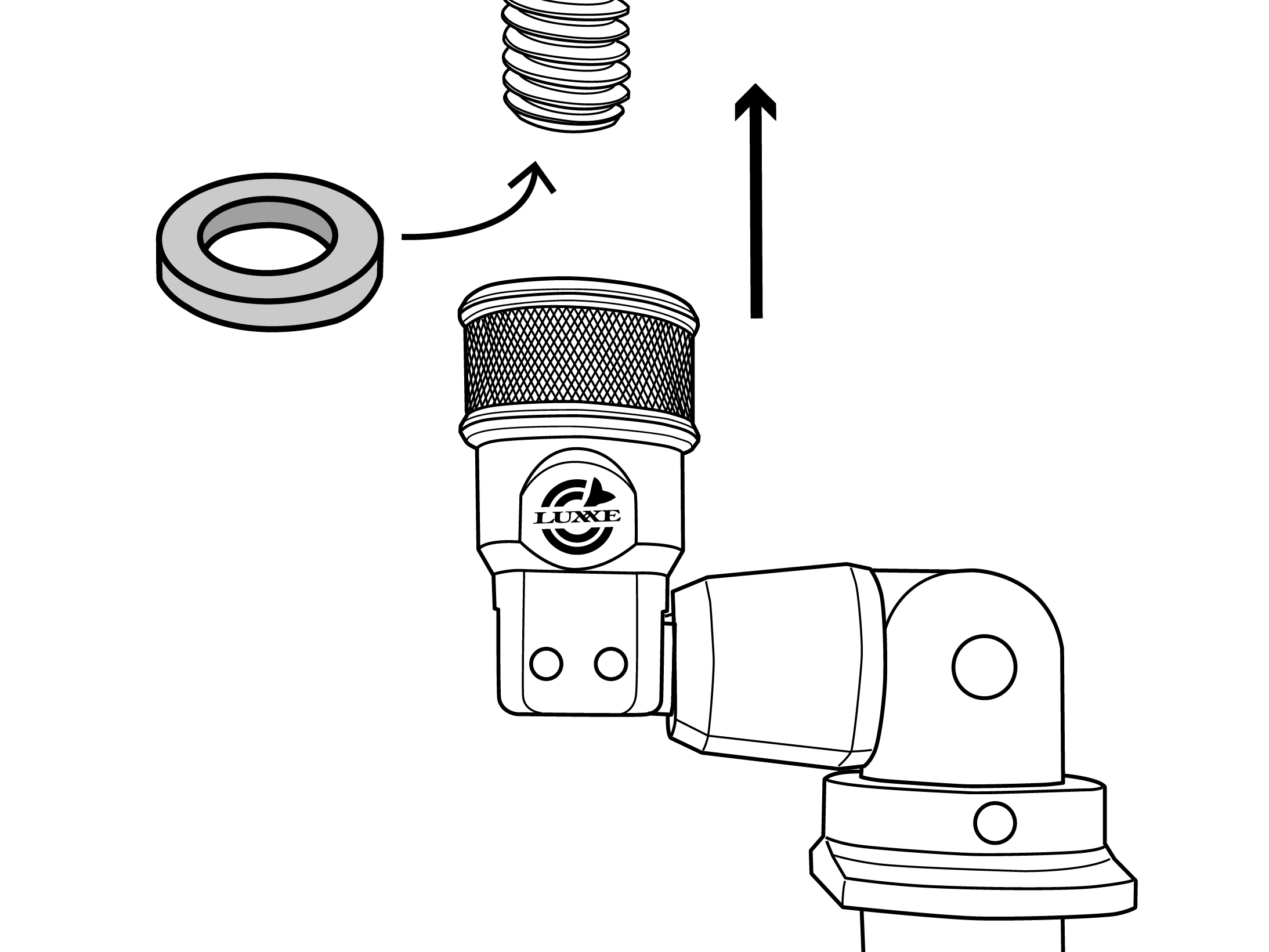 LUXXE