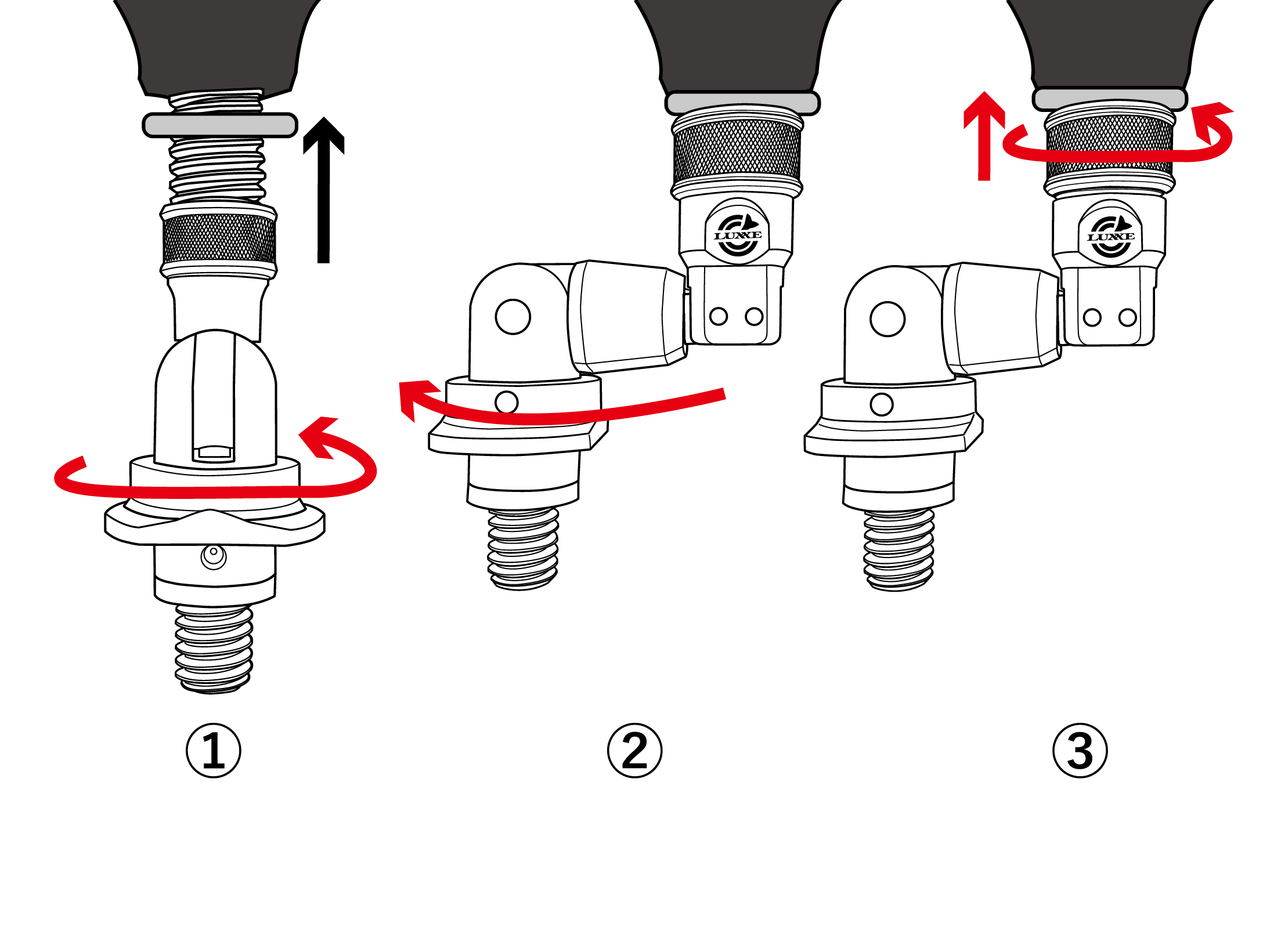 LUXXE
LUXXE
①
②
③