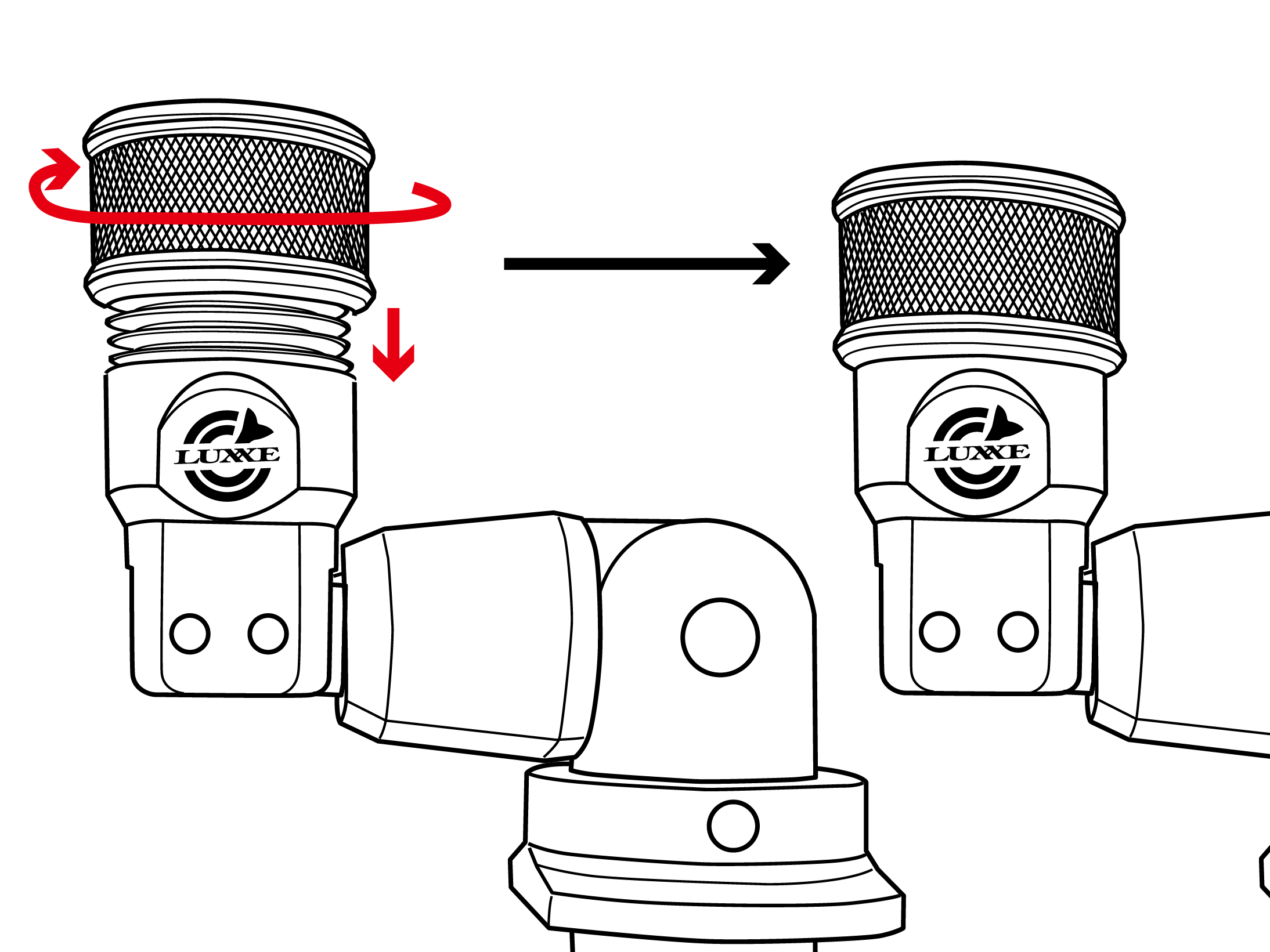 LUXXE

LUXXE