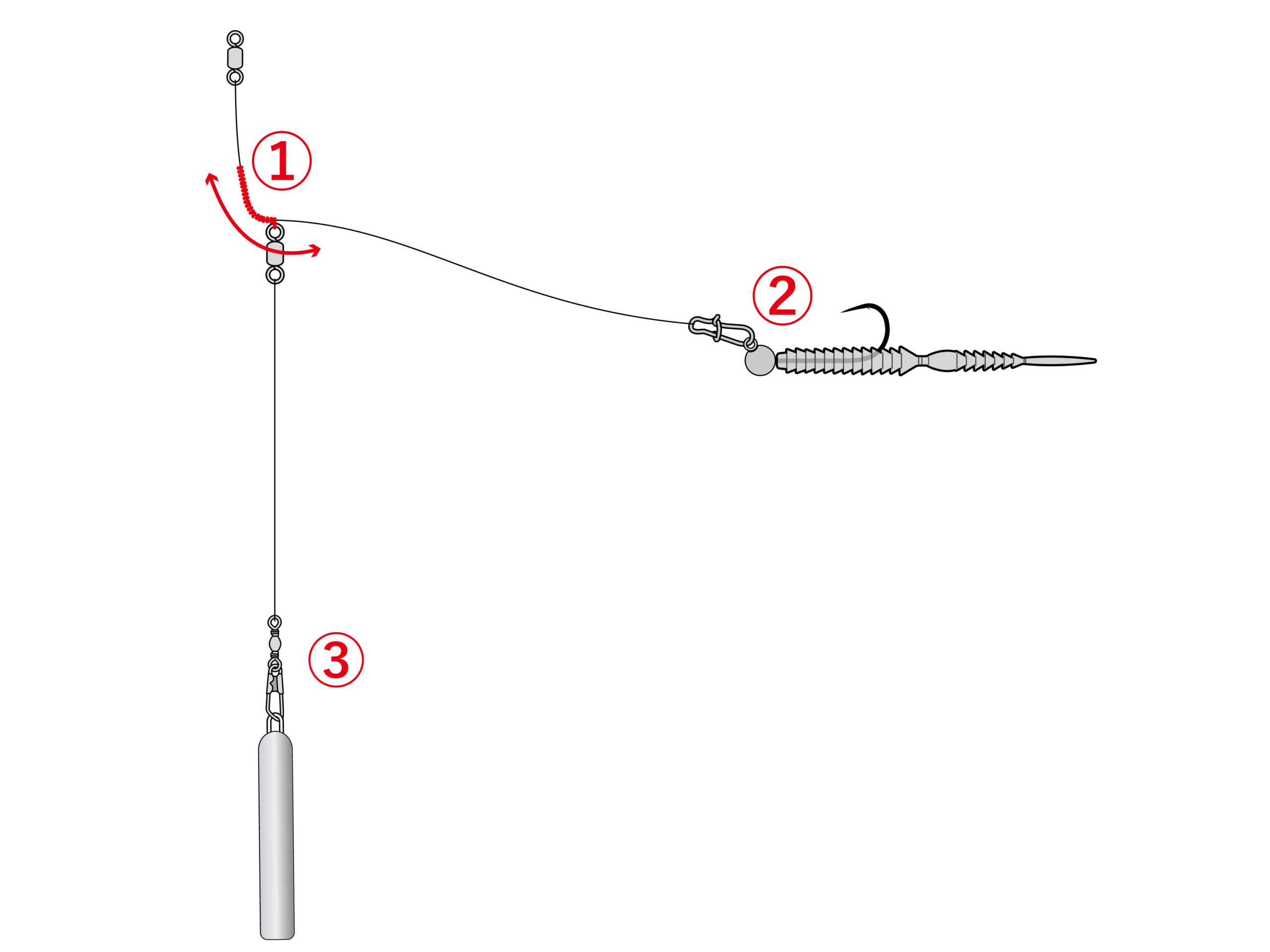 ①

②

③