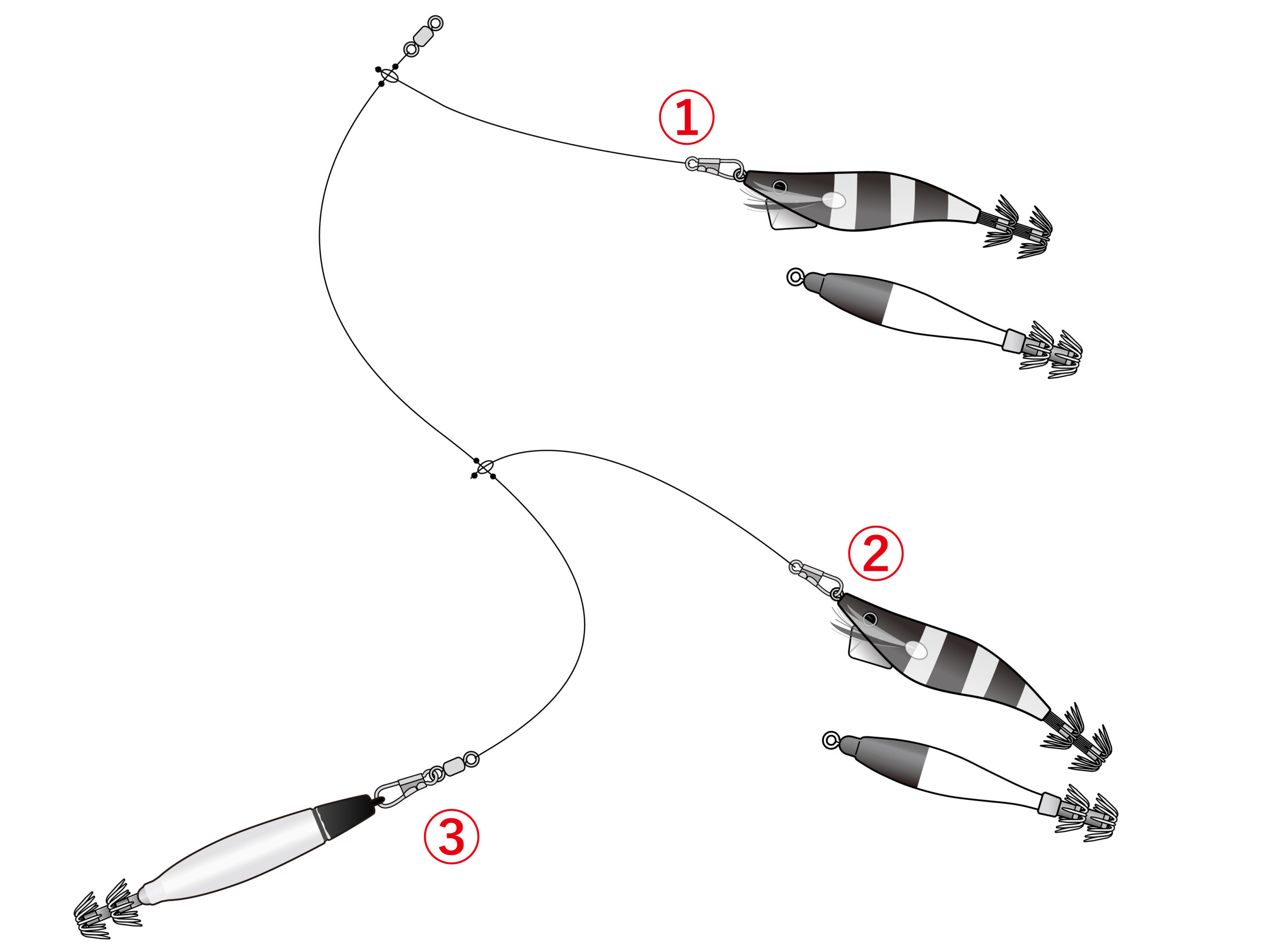 ①

②

③