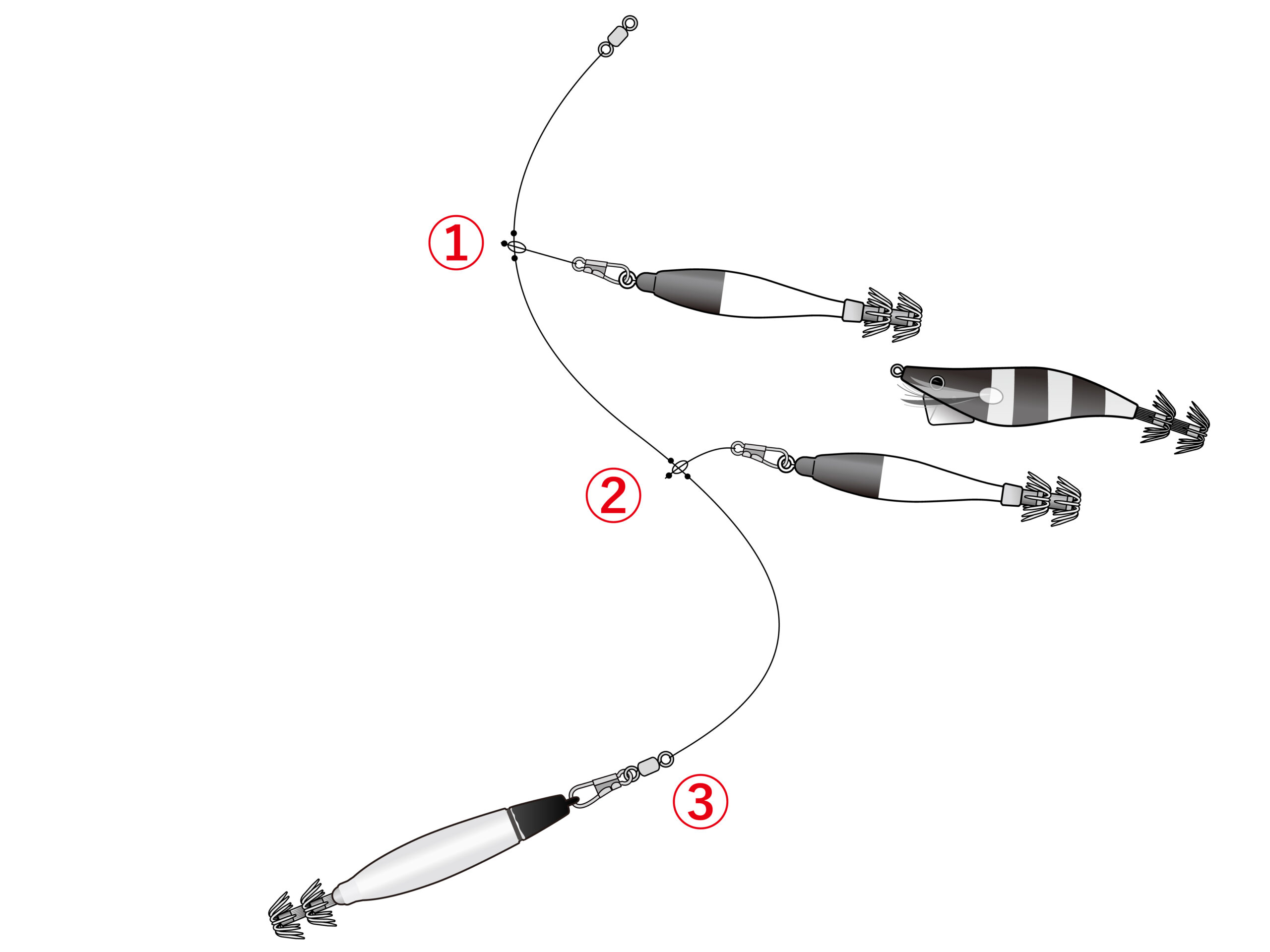 ①

②

③