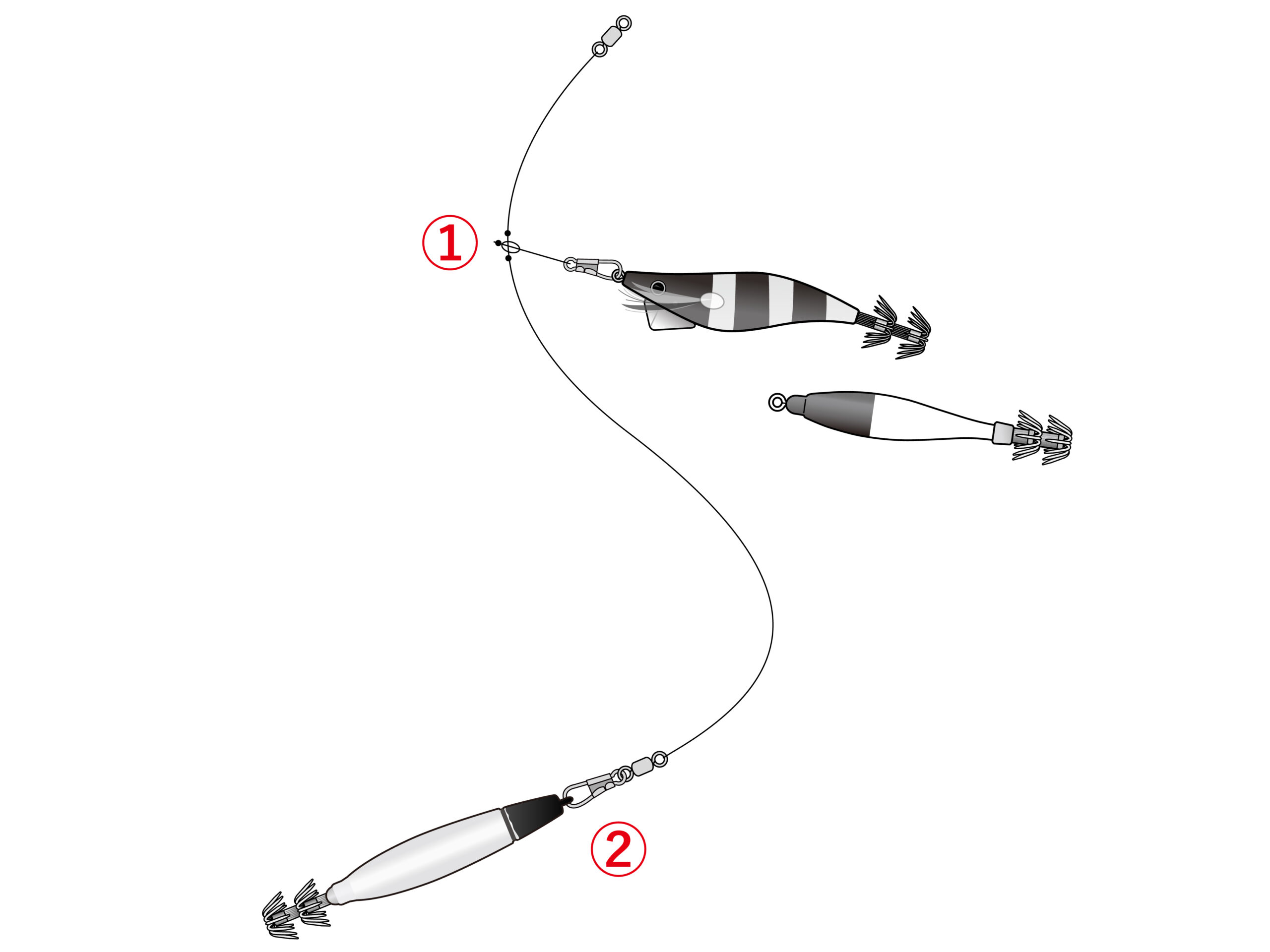 ①

②