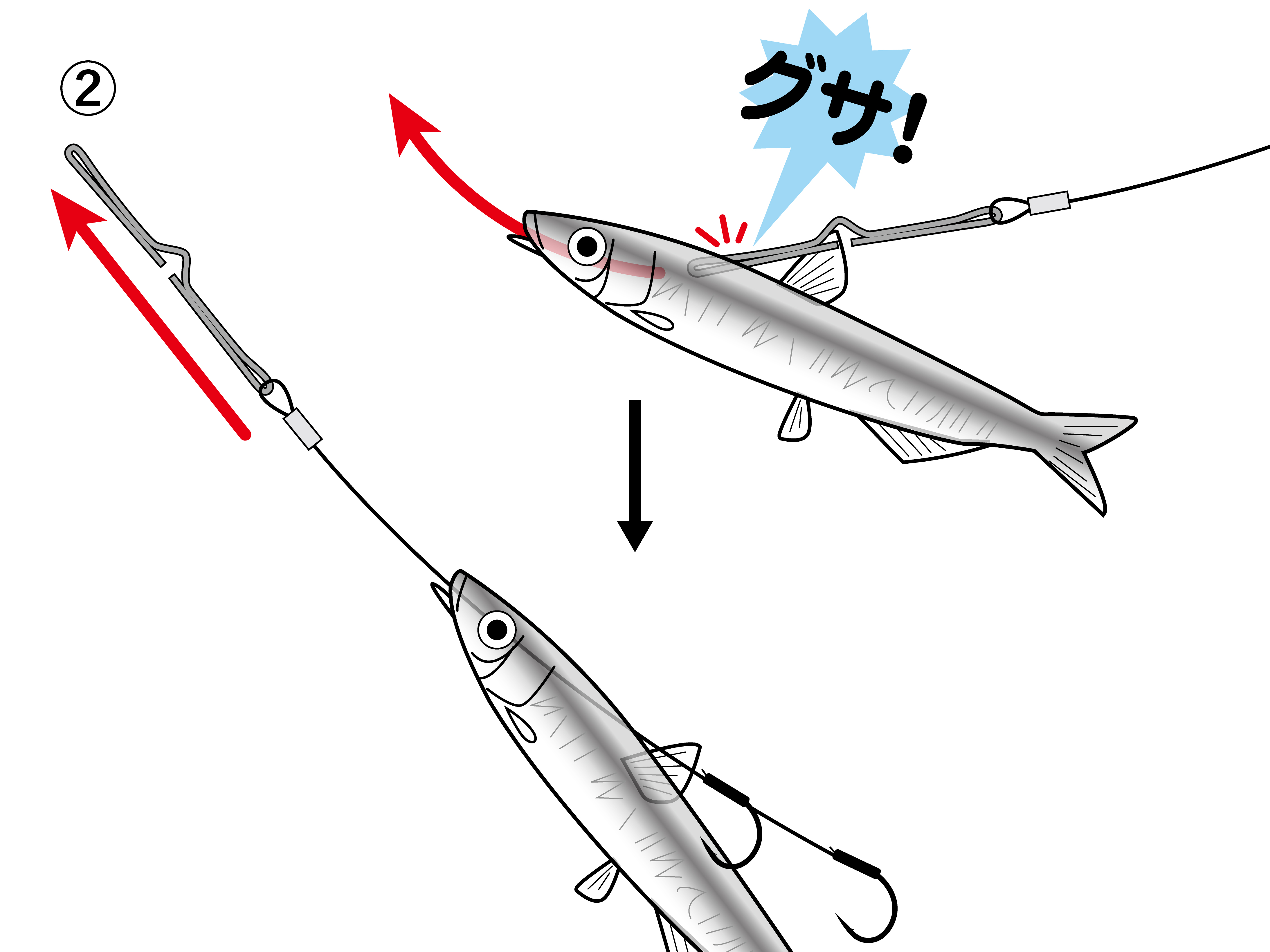 ②

グサ!