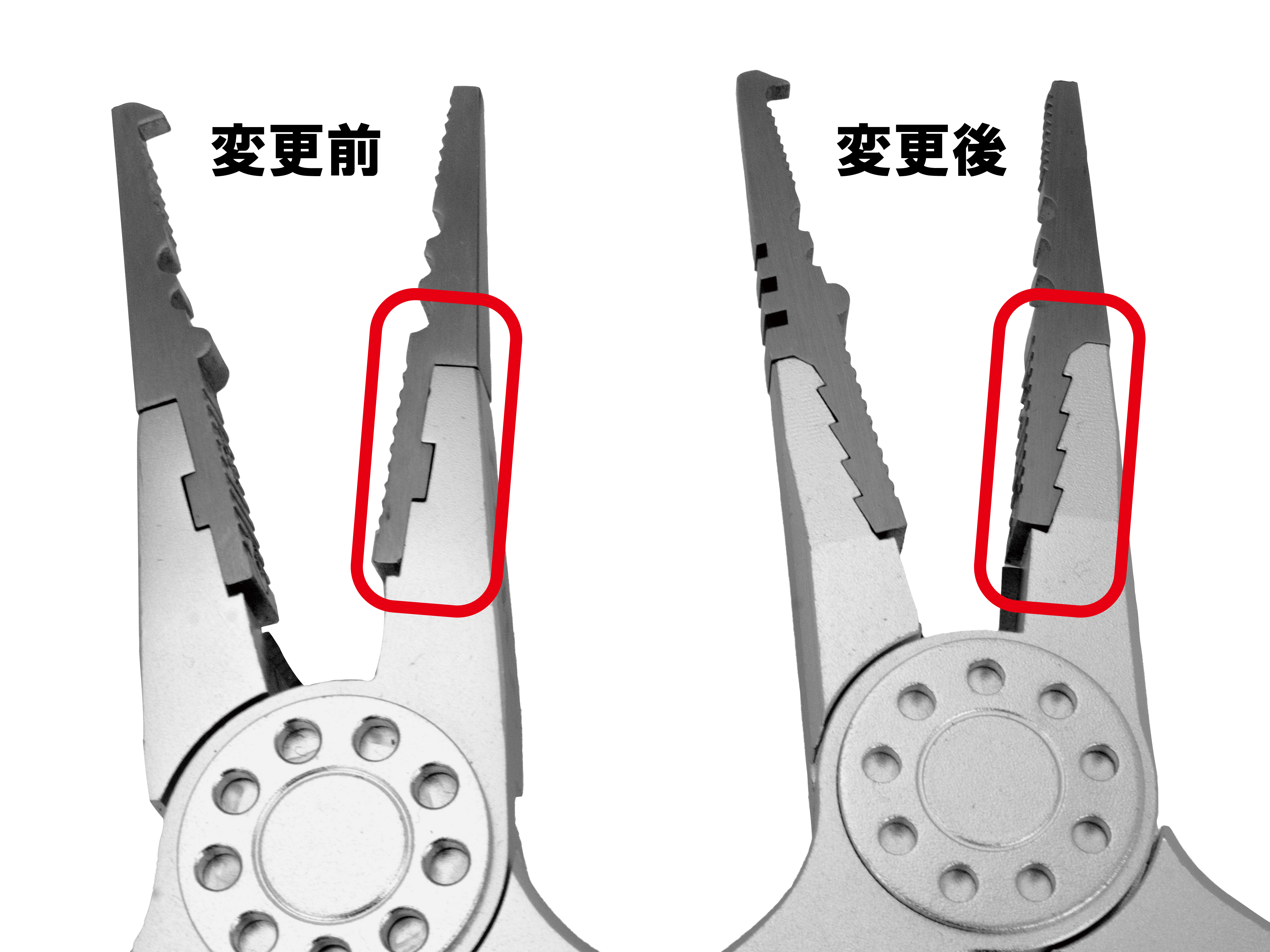 変更前

変更後